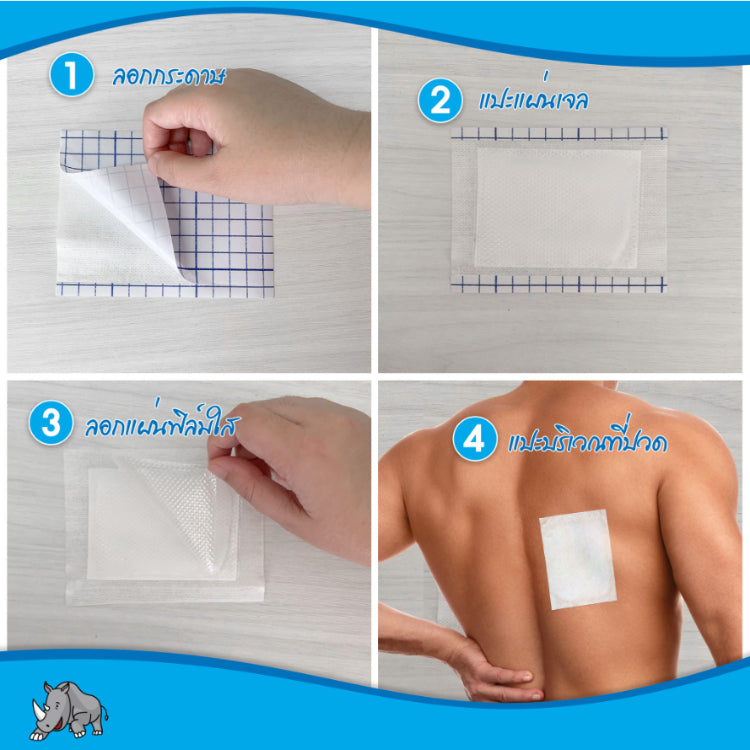 1 ลอกกระดาษ

2 แปะแผ่นเจล

3 ลอกแผ่นฟิล์มใส

4 แปะบริเวณที่ปวด